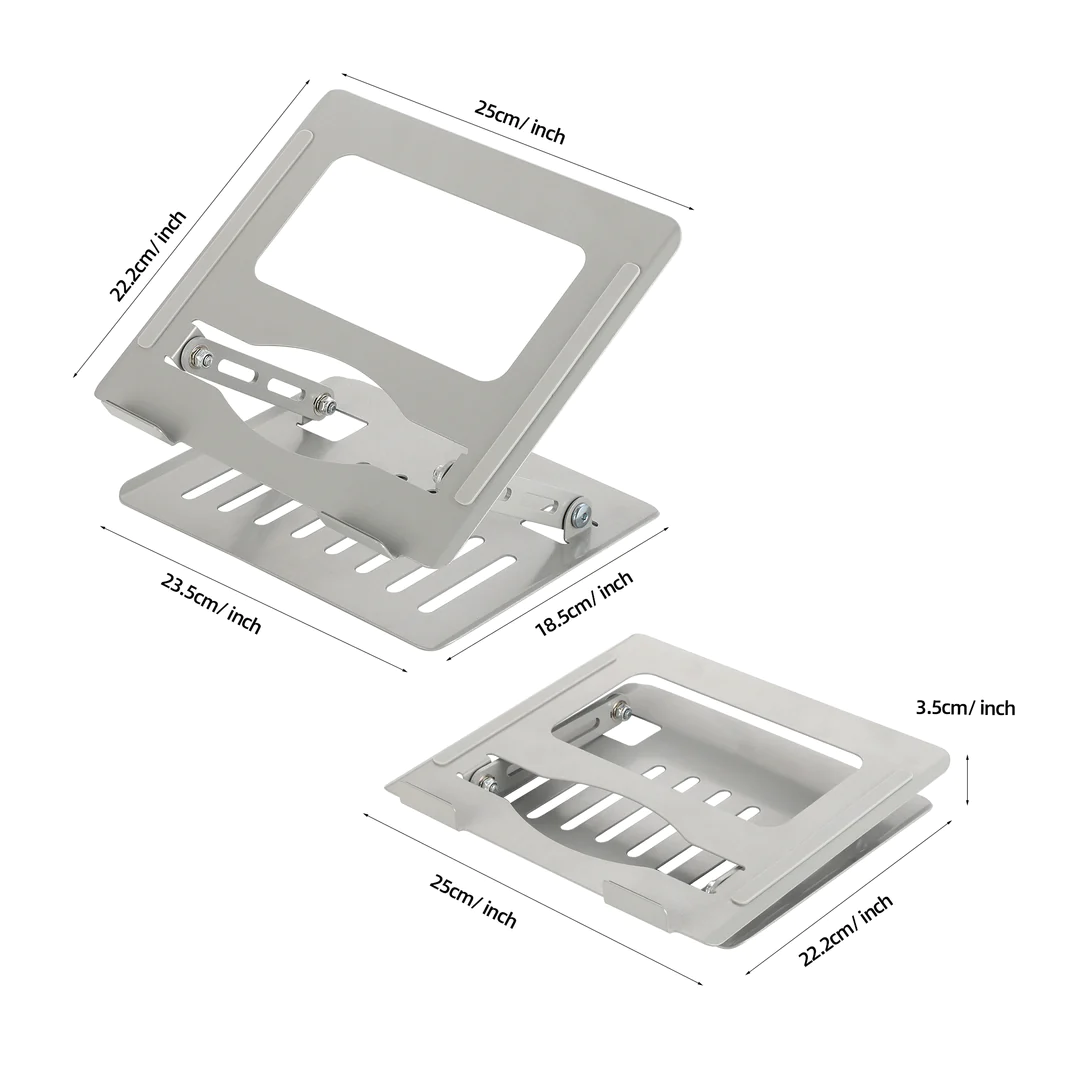 25cm/ inch

22.2cm/ inch

23.5cm/ inch

18.5cm/ inch

3.5cm/ inch

25cm/ inch

22.2cm/ inch